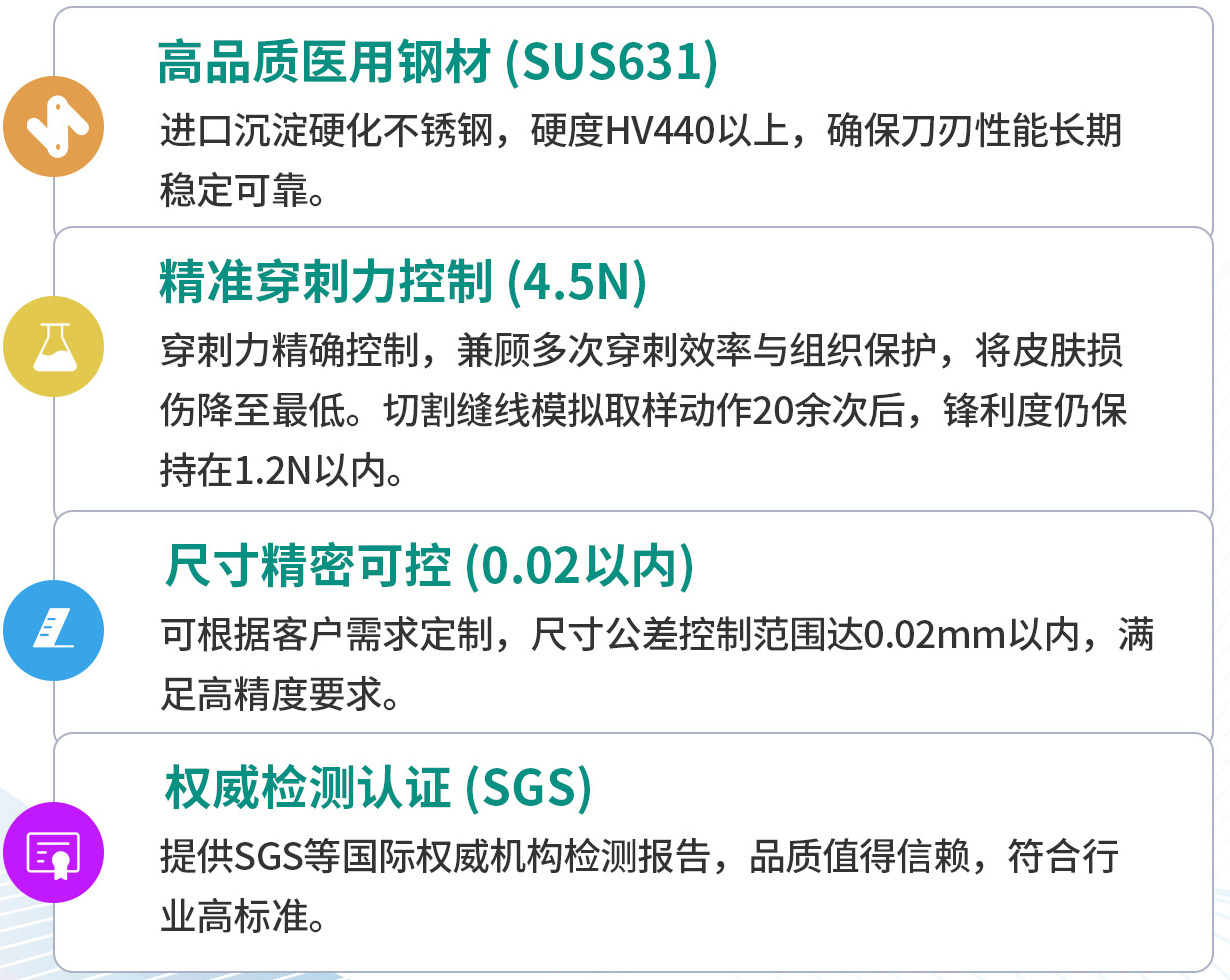 高品质医用钢材 (SUS631)

进口沉淀硬化不锈钢，硬度HV440以上，确保刀刃性能长期稳定可靠。

精准穿刺力控制 (4.5N)

穿刺力精确控制，兼顾多次穿刺效率与组织保护，将皮肤损伤降至最低。切割缝线模拟取样动作20余次后，锋利度仍保持在1.2N以内。

尺寸精密可控 (0.02以内)

可根据客户需求定制，尺寸公差控制范围达0.02mm以内，满足高精度要求。

权威检测认证 (SGS)

提供SGS等国际权威机构检测报告，品质值得信赖，符合行业高标准。